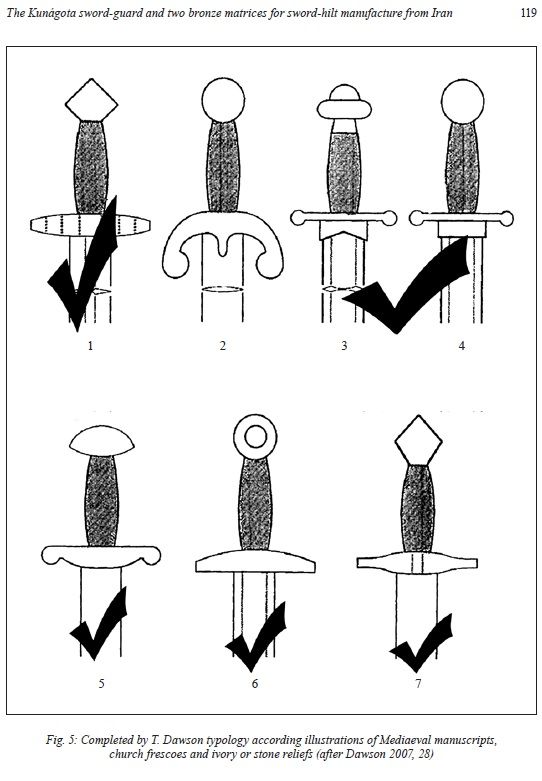 The Kunágota sword-guard and two bronze matrices for sword-hilt manufacture from Iran

119

1

2

3

4

5

6

7

Fig. 5: Completed by T. Dawson typology according illustrations of Mediaeval manuscripts, church frescoes and ivory or stone reliefs (after Dawson 2007, 28)